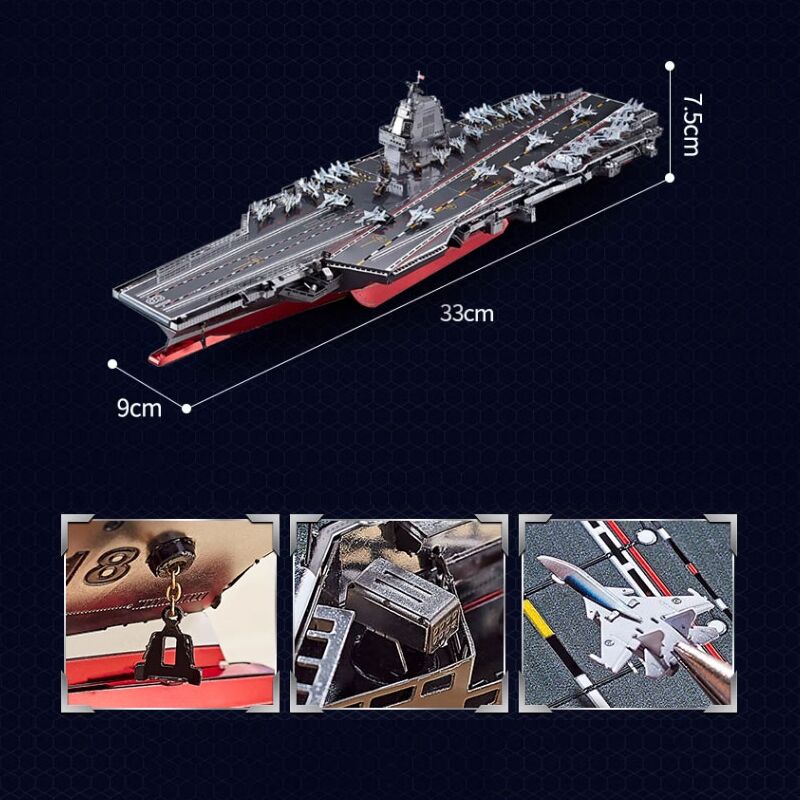 7.5cm

33cm

9cm

18