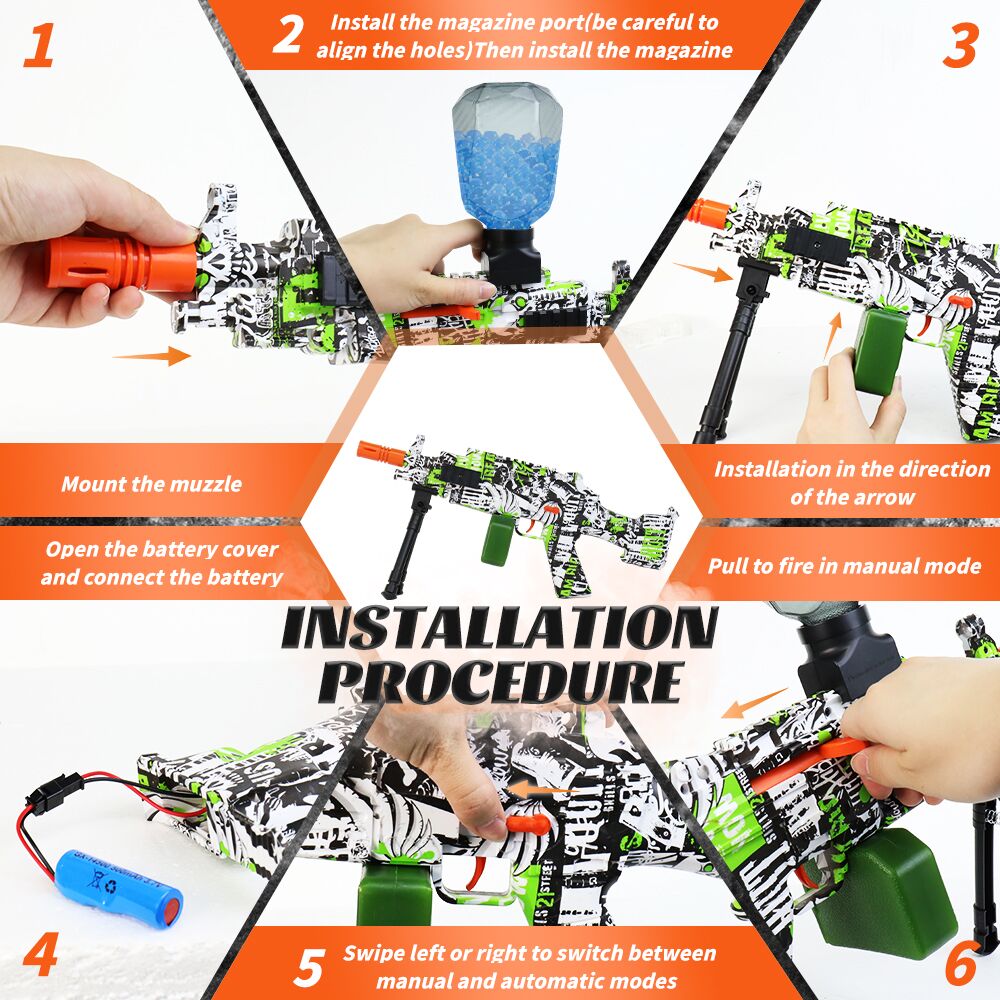 1

2 Install the magazine port(be careful to align the holes)Then install the magazine

3

Mount the muzzle

Installation in the direction of the arrow

Open the battery cover and connect the battery

Pull to fire in manual mode

INSTALLATION PROCEDURE

4

5 Swipe left or right to switch between manual and automatic modes

6